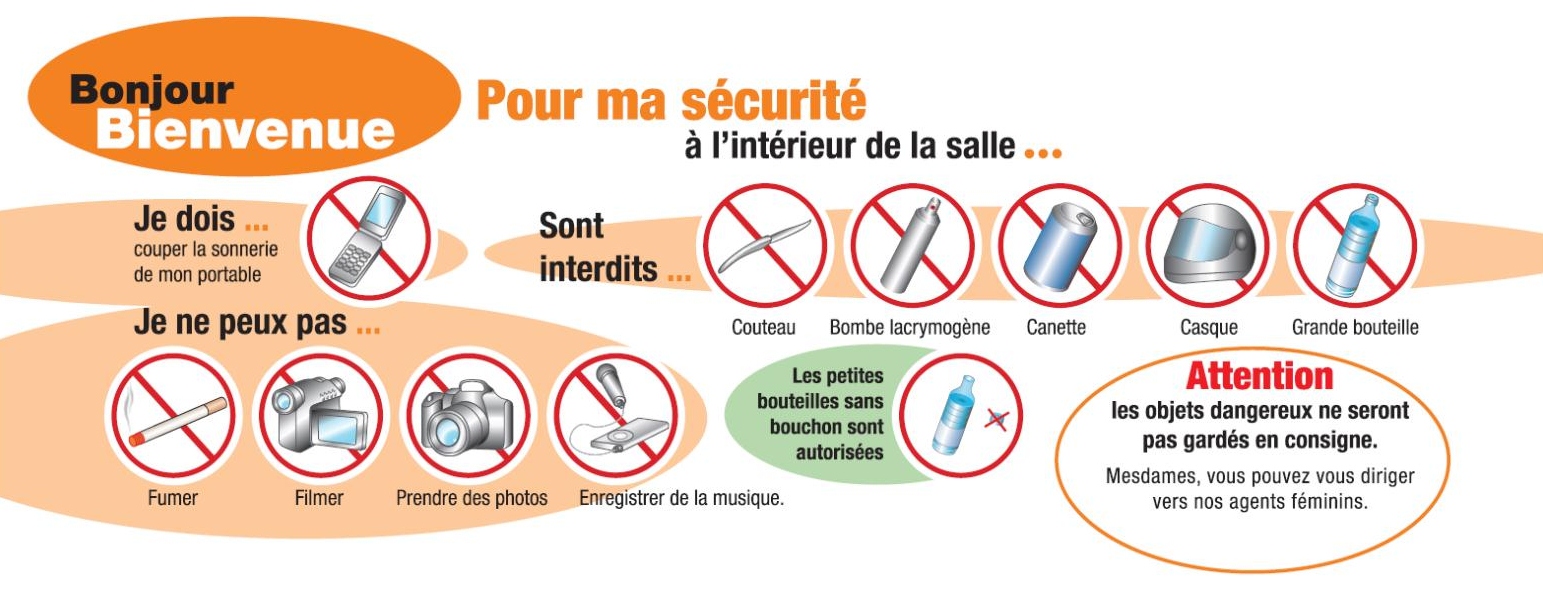 Bonjour
Bienvenue

Pour ma sécurité
à l'intérieur de la salle ...

Je dois ...
couper la sonnerie de mon portable

Je ne peux pas ...

Fumer
Filmer
Prendre des photos
Enregistrer de la musique.

Sont interdits ...

Couteau
Bombe lacrymogène
Canette
Casque
Grande bouteille

Les petites bouteilles sans bouchon sont autorisées

Attention
les objets dangereux ne seront pas gardés en consigne.
Mesdames, vous pouvez vous diriger vers nos agents féminins.